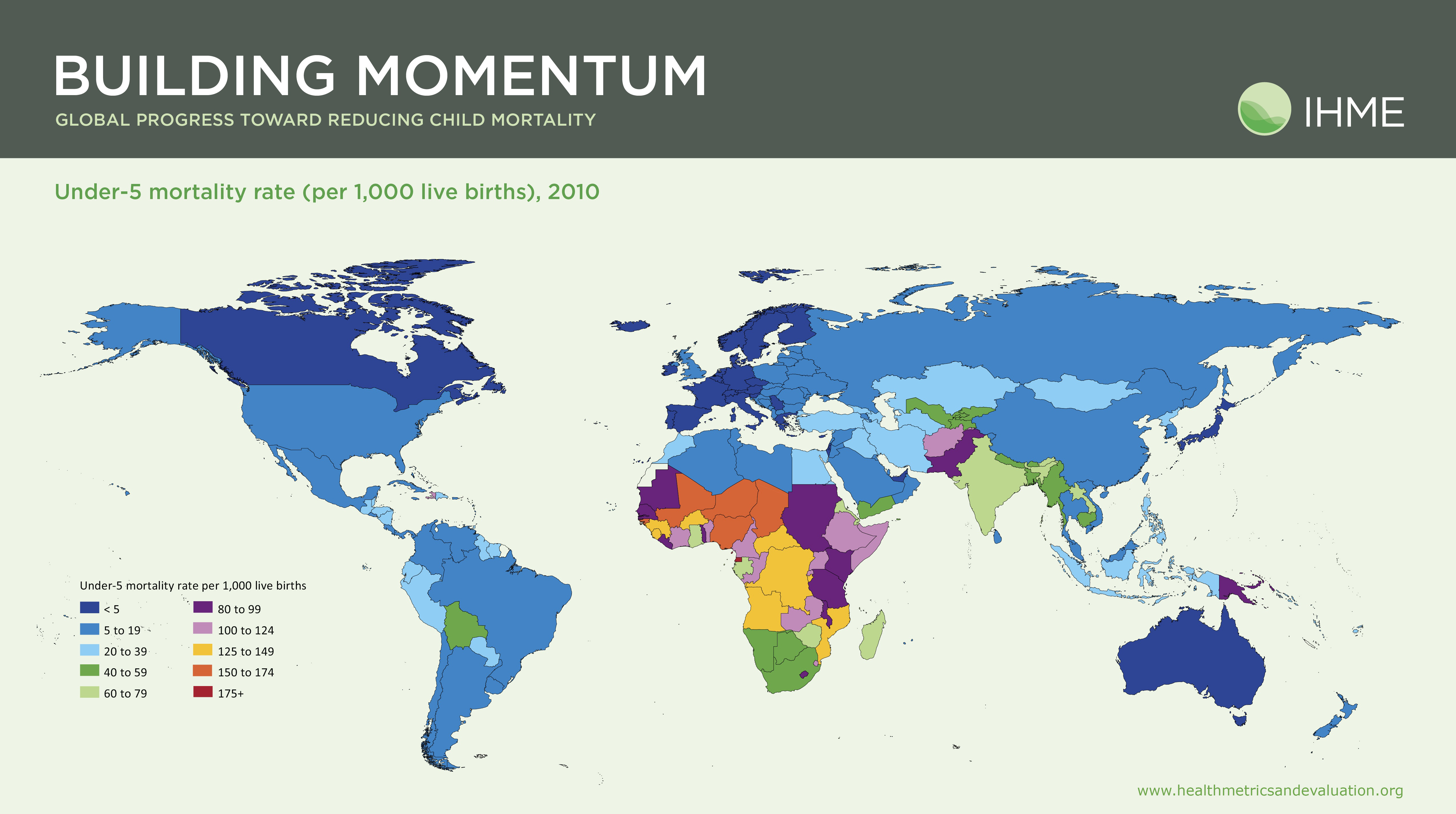 BUILDING MOMENTUM

GLOBAL PROGRESS TOWARD REDUCING CHILD MORTALITY

IHME

Under-5 mortality rate (per 1,000 live births), 2010

Under-5 mortality rate per 1,000 live births

< 5
5 to 19
20 to 39
40 to 59
60 to 79
80 to 99
100 to 124
125 to 149
150 to 174
175+

www.healthmetricsandevaluation.org