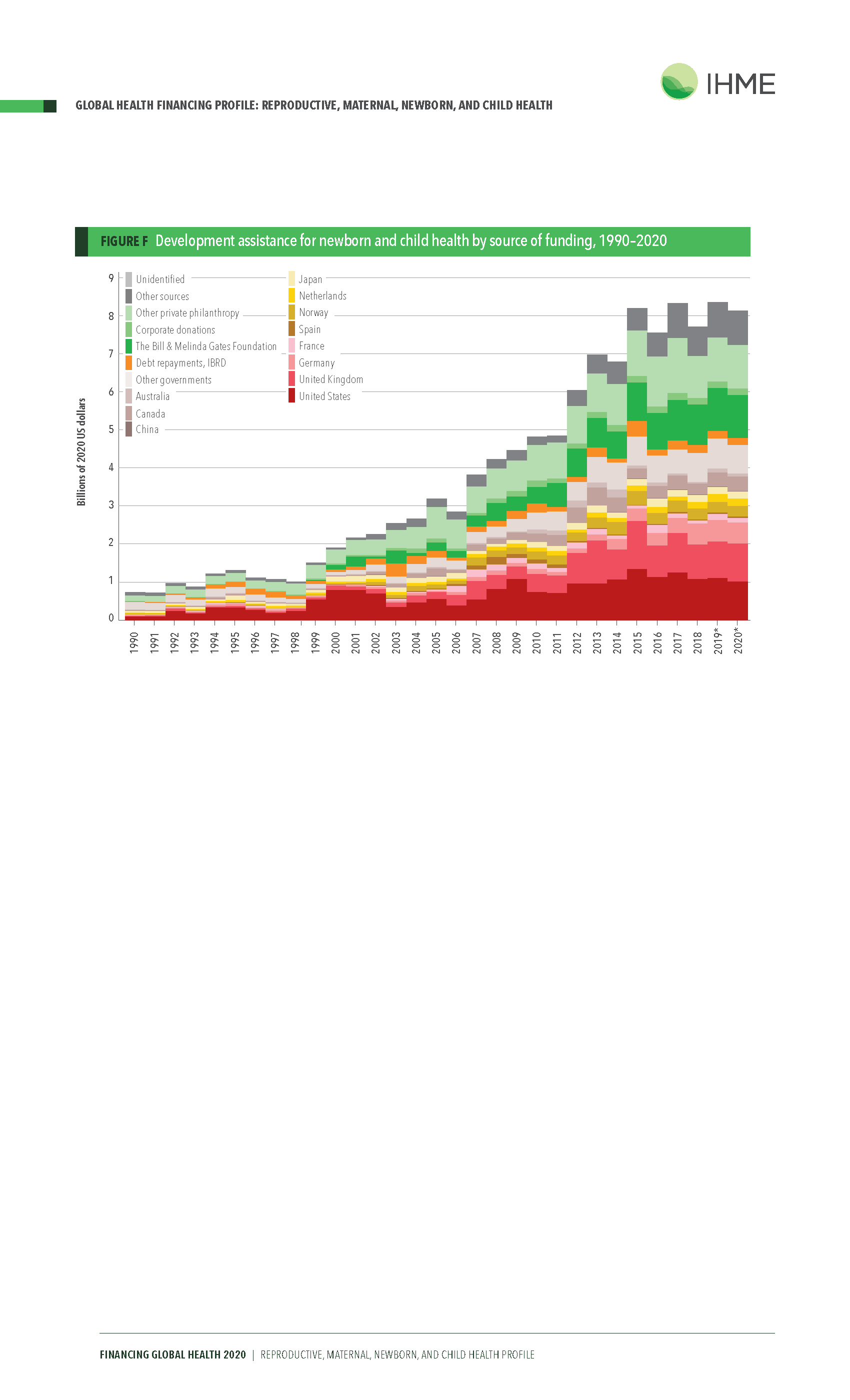 IHME

GLOBAL HEALTH FINANCING PROFILE: REPRODUCTIVE, MATERNAL, NEWBORN, AND CHILD HEALTH

FIGURE F Development assistance for newborn and child health by source of funding, 1990–2020

Unidentified
Other sources
Other private philanthropy
Corporate donations
The Bill & Melinda Gates Foundation
Debt repayments, IBRD
Other governments
Australia
Canada
China
Japan
Netherlands
Norway
Spain
France
Germany
United Kingdom
United States

Billions of 2020 US dollars

9
8
7
6
5
4
3
2
1
0

1990 1991 1992 1993 1994 1995 1996 1997 1998 1999 2000 2001 2002 2003 2004 2005 2006 2007 2008 2009 2010 2011 2012 2013 2014 2015 2016 2017 2018 2019* 2020*

FINANCING GLOBAL HEALTH 2020 | REPRODUCTIVE, MATERNAL, NEWBORN, AND CHILD HEALTH PROFILE