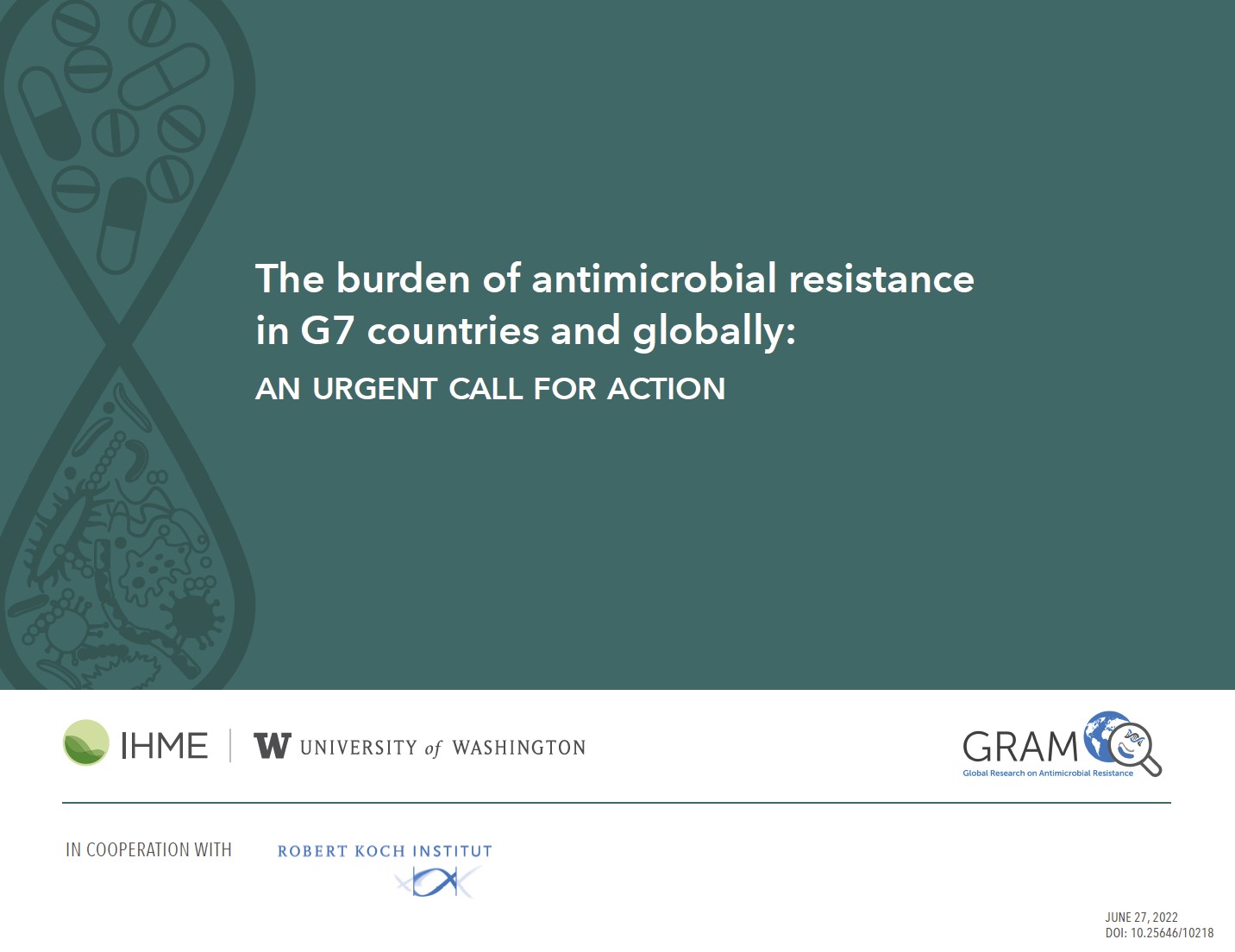 The burden of antimicrobial resistance in G7 countries and globally:

AN URGENT CALL FOR ACTION

IHME | W UNIVERSITY of WASHINGTON

GRAM
Global Research on Antimicrobial Resistance

IN COOPERATION WITH ROBERT KOCH INSTITUT

JUNE 27, 2022
DOI: 10.25646/10218