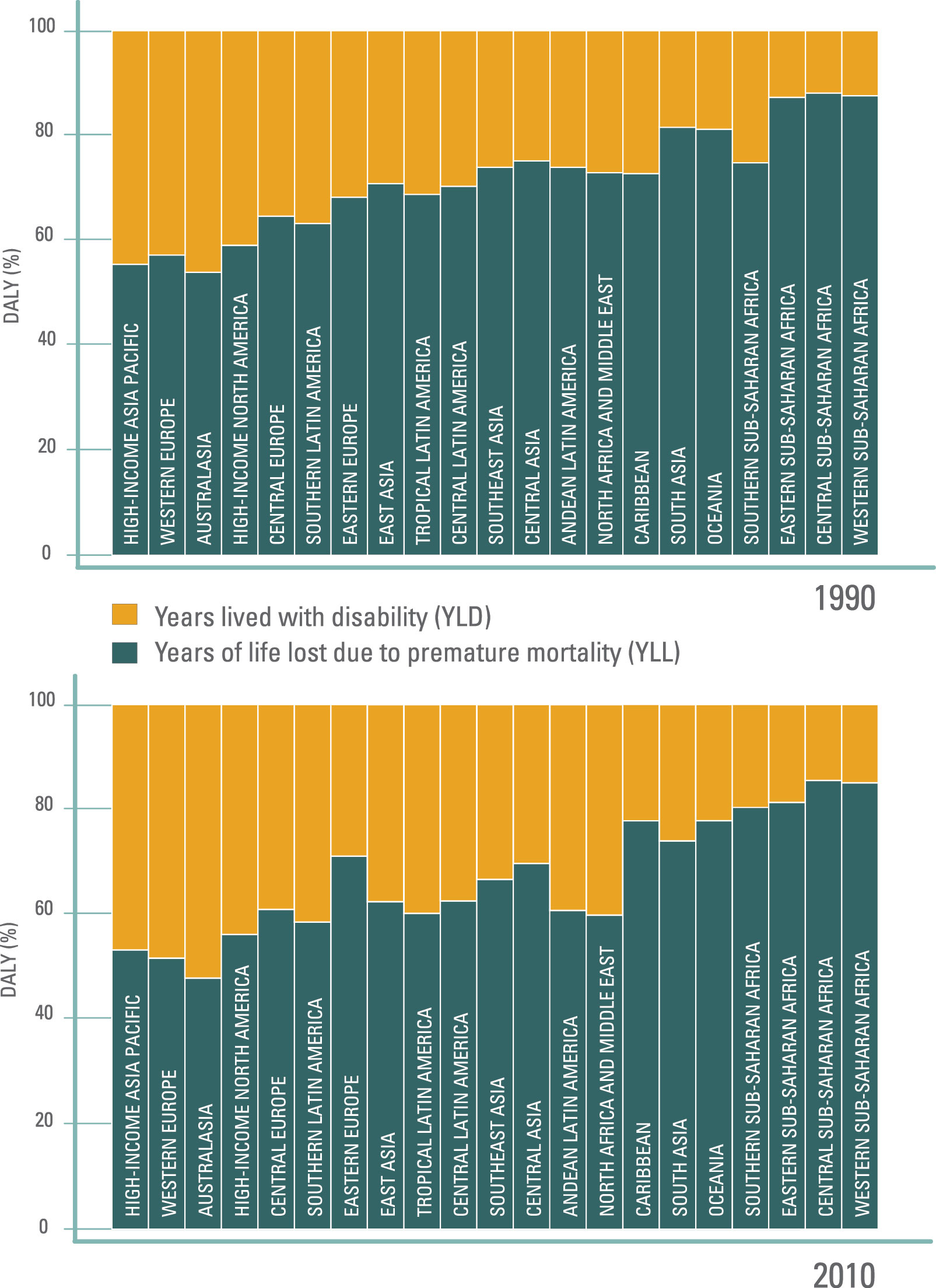 DALY (%)

100
80
60
40
20
0

HIGH-INCOME ASIA PACIFIC
WESTERN EUROPE
AUSTRALASIA
HIGH-INCOME NORTH AMERICA
CENTRAL EUROPE
SOUTHERN LATIN AMERICA
EASTERN EUROPE
EAST ASIA
TROPICAL LATIN AMERICA
CENTRAL LATIN AMERICA
SOUTHEAST ASIA
CENTRAL ASIA
ANDEAN LATIN AMERICA
NORTH AFRICA AND MIDDLE EAST
CARIBBEAN
SOUTH ASIA
OCEANIA
SOUTHERN SUB-SAHARAN AFRICA
EASTERN SUB-SAHARAN AFRICA
CENTRAL SUB-SAHARAN AFRICA
WESTERN SUB-SAHARAN AFRICA

1990

Years lived with disability (YLD)
Years of life lost due to premature mortality (YLL)

DALY (%)

100
80
60
40
20
0

HIGH-INCOME ASIA PACIFIC
WESTERN EUROPE
AUSTRALASIA
HIGH-INCOME NORTH AMERICA
CENTRAL EUROPE
SOUTHERN LATIN AMERICA
EASTERN EUROPE
EAST ASIA
TROPICAL LATIN AMERICA
CENTRAL LATIN AMERICA
SOUTHEAST ASIA
CENTRAL ASIA
ANDEAN LATIN AMERICA
NORTH AFRICA AND MIDDLE EAST
CARIBBEAN
SOUTH ASIA
OCEANIA
SOUTHERN SUB-SAHARAN AFRICA
EASTERN SUB-SAHARAN AFRICA
CENTRAL SUB-SAHARAN AFRICA
WESTERN SUB-SAHARAN AFRICA

2010