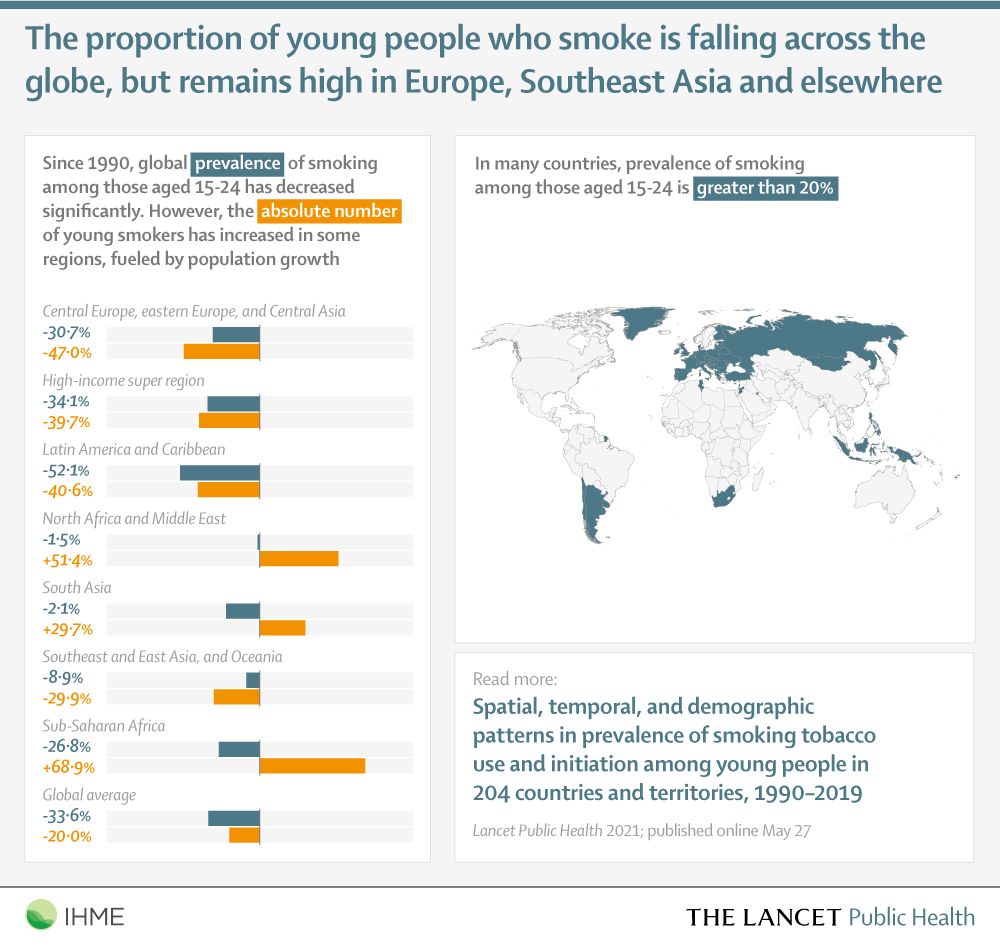 The proportion of young people who smoke is falling across the globe, but remains high in Europe, Southeast Asia and elsewhere

Since 1990, global prevalence of smoking among those aged 15-24 has decreased significantly. However, the absolute number of young smokers has increased in some regions, fueled by population growth

Central Europe, eastern Europe, and Central Asia
-30·7%
-47·0%

High-income super region
-34·1%
-39·7%

Latin America and Caribbean
-52·1%
-40·6%

North Africa and Middle East
-1·5%
+51·4%

South Asia
-2·1%
+29·7%

Southeast and East Asia, and Oceania
-8·9%
-29·9%

Sub-Saharan Africa
-26·8%
+68·9%

Global average
-33·6%
-20·0%

In many countries, prevalence of smoking among those aged 15-24 is greater than 20%

Read more:
Spatial, temporal, and demographic patterns in prevalence of smoking tobacco use and initiation among young people in 204 countries and territories, 1990–2019

Lancet Public Health 2021; published online May 27

IHME

THE LANCET Public Health