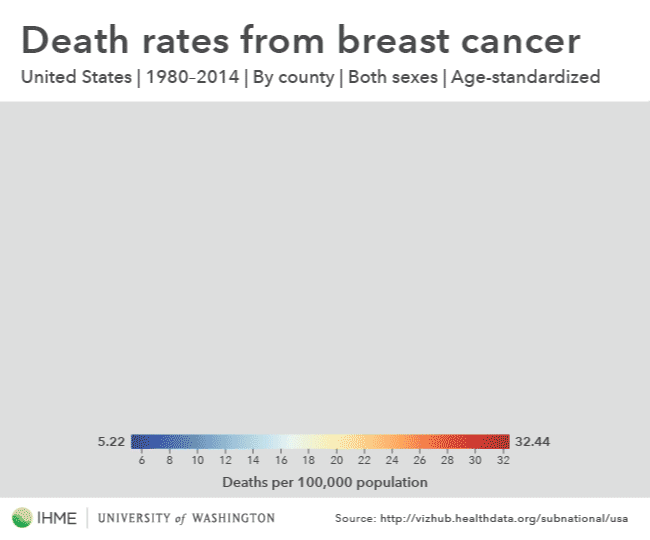 Death rates from breast cancer

United States | 1980–2014 | By county | Both sexes | Age-standardized

5.22 32.44

6 8 10 12 14 16 18 20 22 24 26 28 30 32

Deaths per 100,000 population

IHME | UNIVERSITY of WASHINGTON

Source: http://vizhub.healthdata.org/subnational/usa